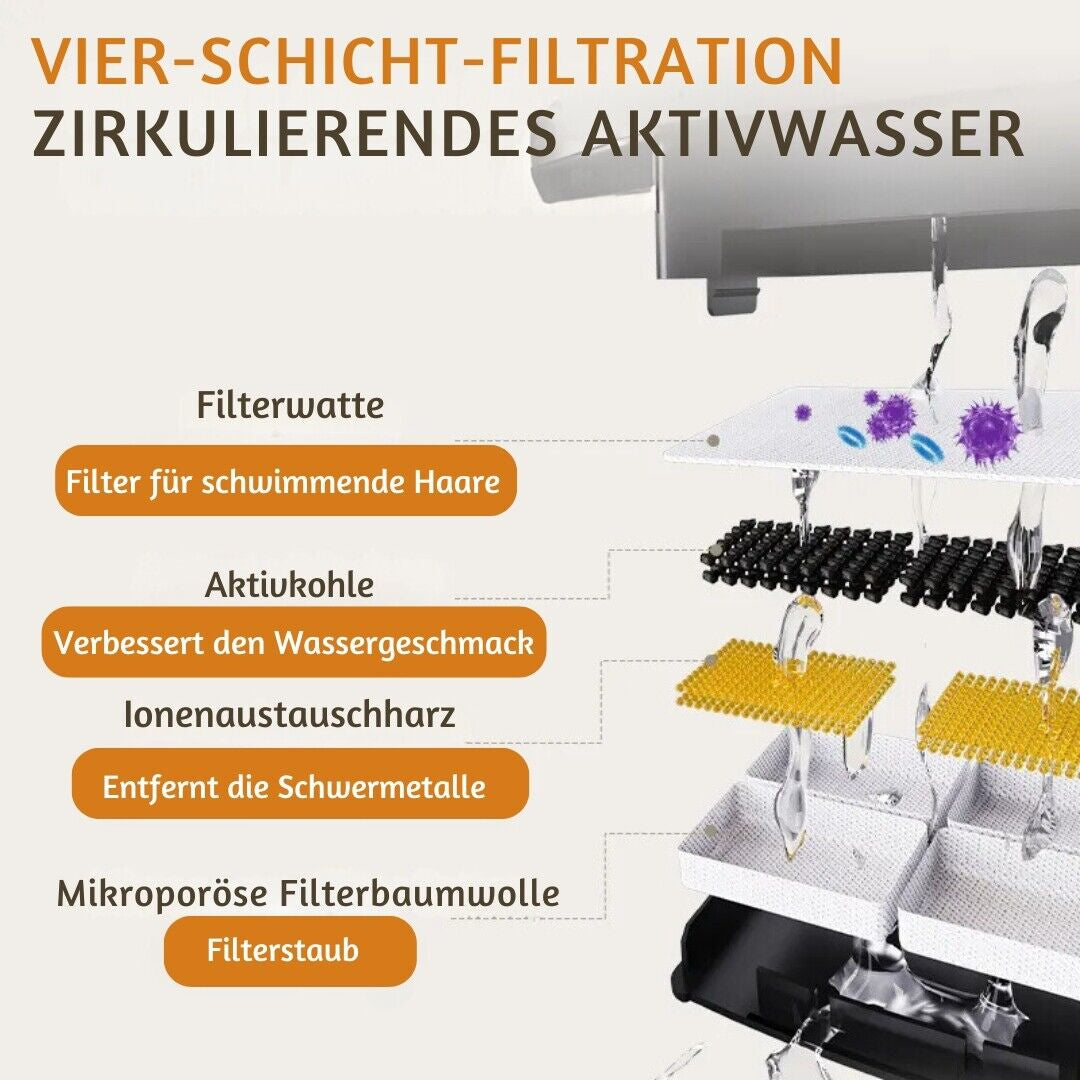 VIER-SCHICHT-FILTRATION
ZIRKULIERENDES AKTIVWASSER

Filterwatte

Filter für schwimmende Haare

Aktivkohle

Verbessert den Wassergeschmack

Ionenaustauschharz

Entfernt die Schwermetalle

Mikroporöse Filterbaumwolle

Filterstaub