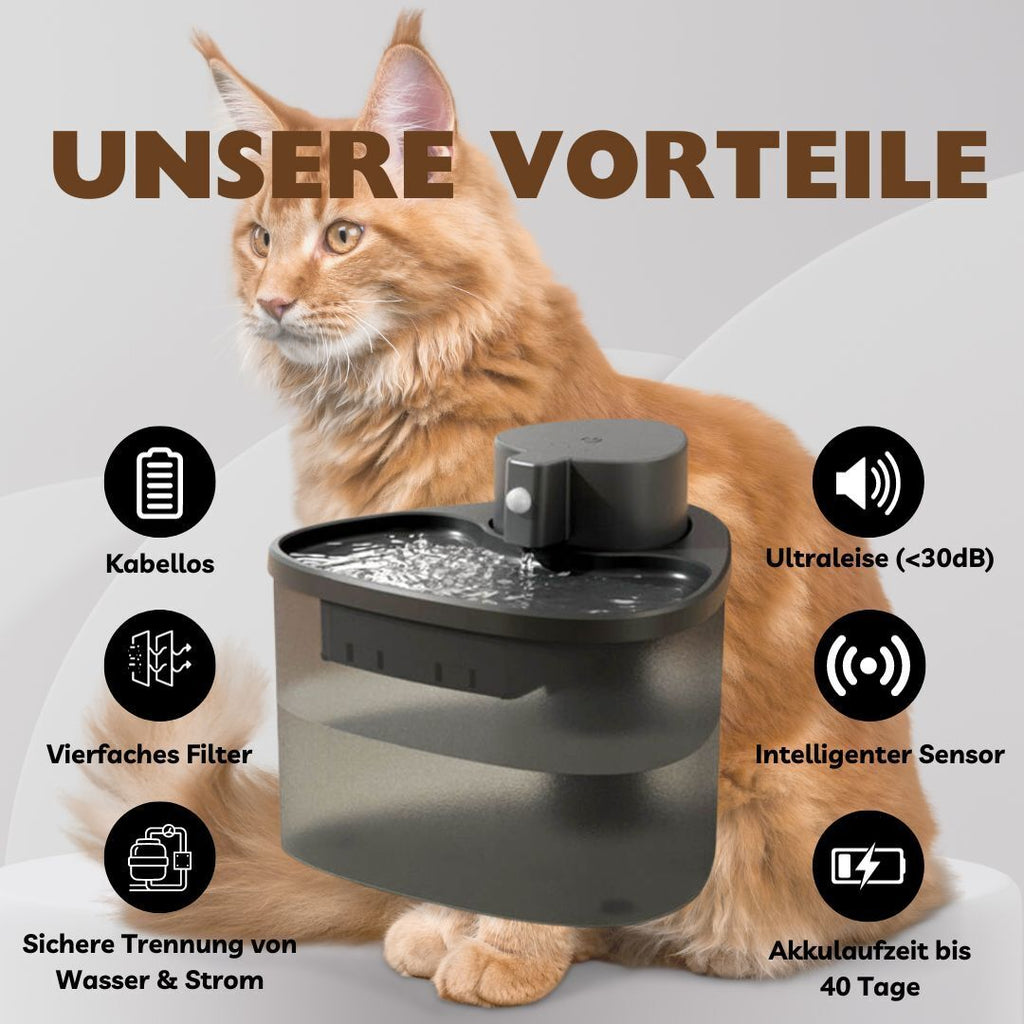 UNSERE VORTEILE

Kabellos

Vierfaches Filter

Sichere Trennung von Wasser & Strom

Ultraleise (<30dB)

Intelligenter Sensor

Akkulaufzeit bis 40 Tage